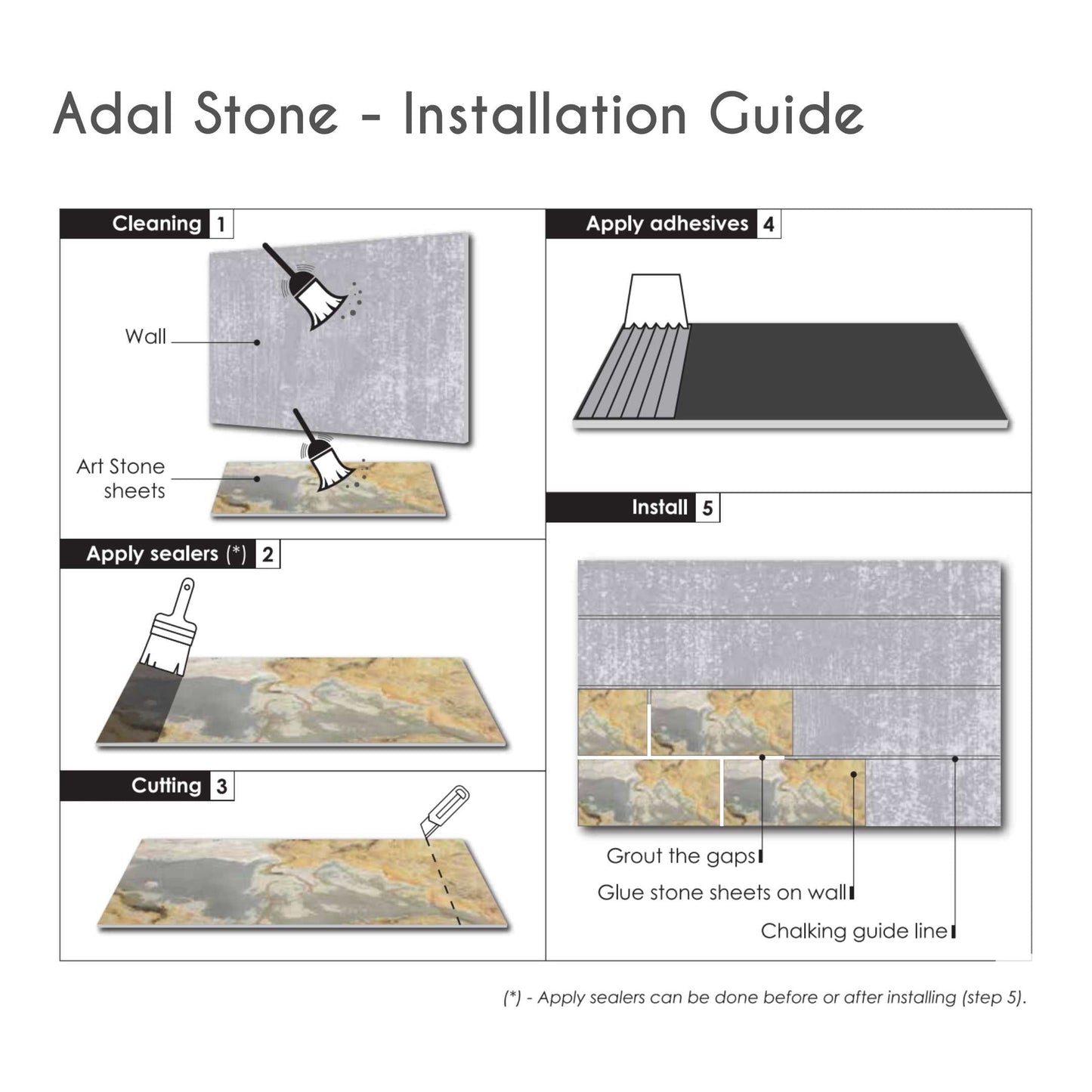 Adal Stone - Installation Guide

Cleaning 1

Wall

Art Stone sheets

Apply sealers (*) 2

Cutting 3

Apply adhesives 4

Install 5

Grout the gaps

Glue stone sheets on wall

Chalking guide line

(*) - Apply sealers can be done before or after installing (step 5).