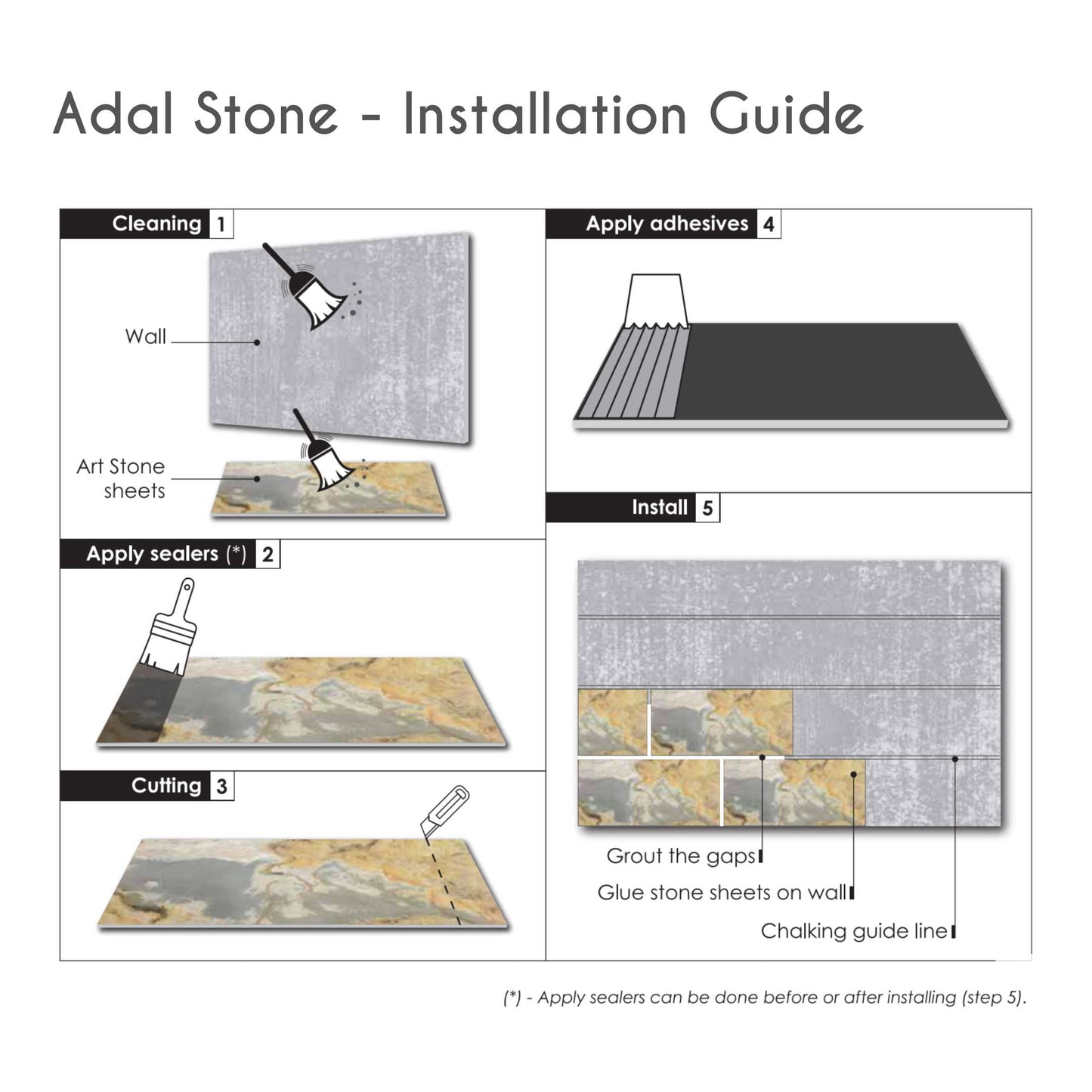 Adal Stone - Installation Guide

Cleaning 1

Wall

Art Stone sheets

Apply sealers (*) 2

Cutting 3

Apply adhesives 4

Install 5

Grout the gaps

Glue stone sheets on wall

Chalking guide line

(*) - Apply sealers can be done before or after installing (step 5).